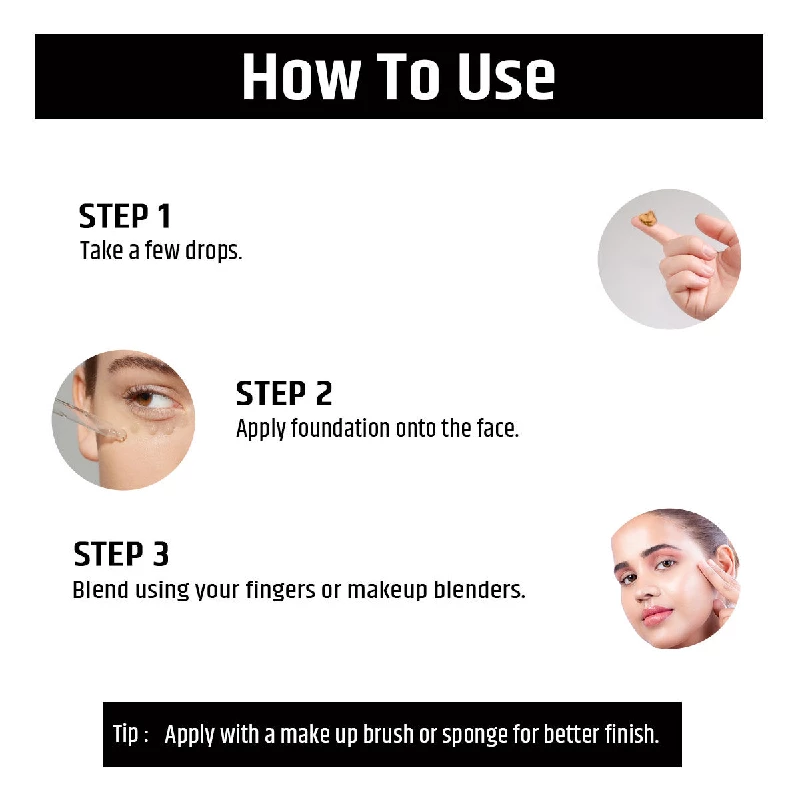 How To Use

STEP 1
Take a few drops.

STEP 2
Apply foundation onto the face.

STEP 3
Blend using your fingers or makeup blenders.

Tip : Apply with a make up brush or sponge for better finish.